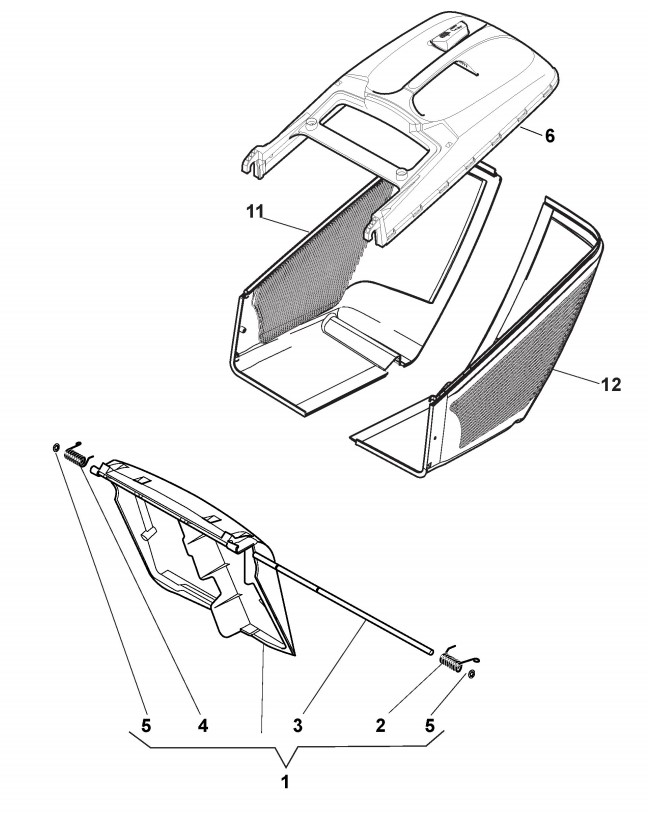 6
11
12
5
4
3
2
5
1