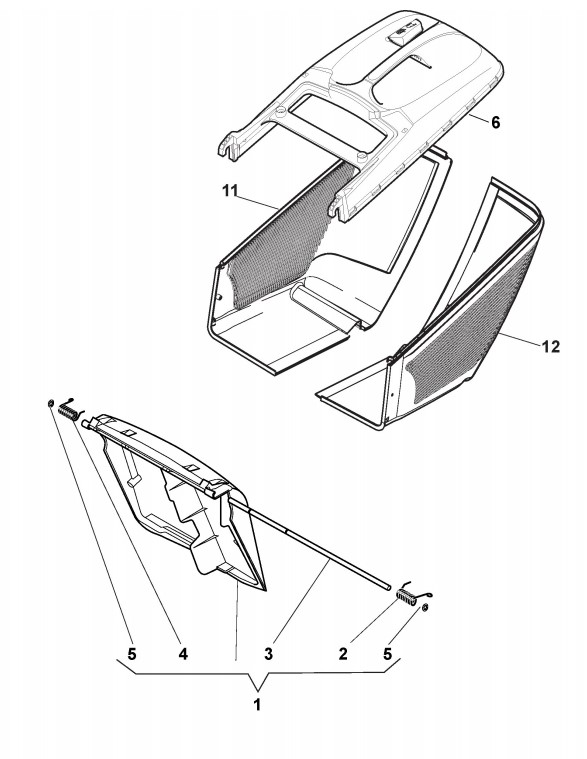 6

11

12

5
4
3
2
5

1