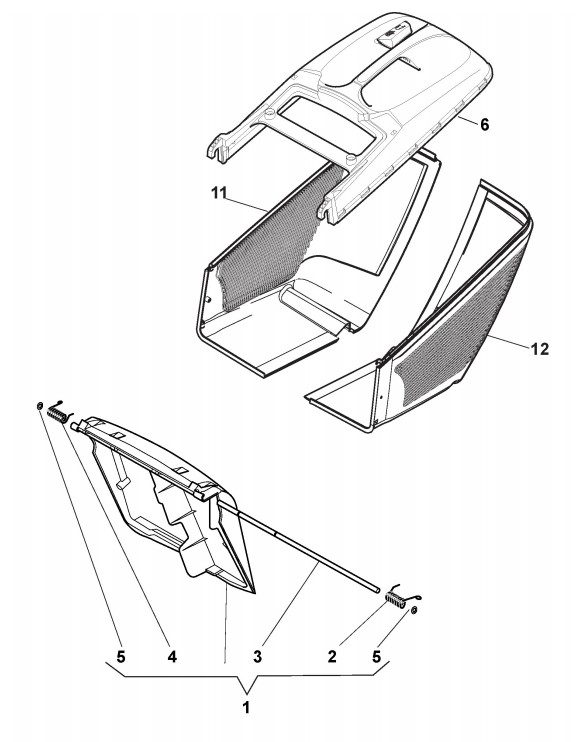 6
11
12
5
4
3
2
5
1