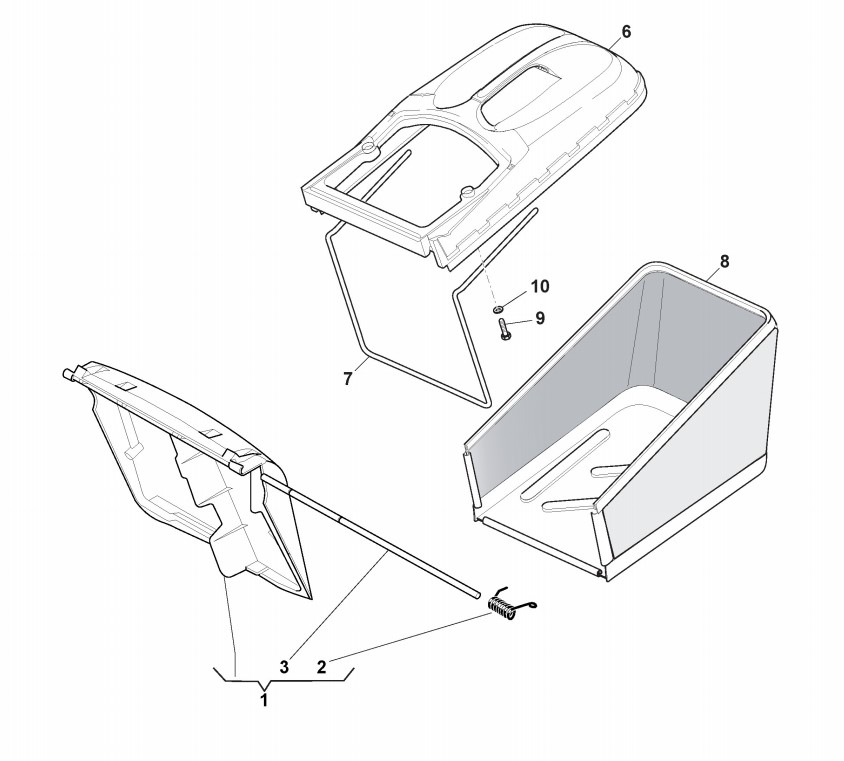 6
8
10
9
7
3
2
1