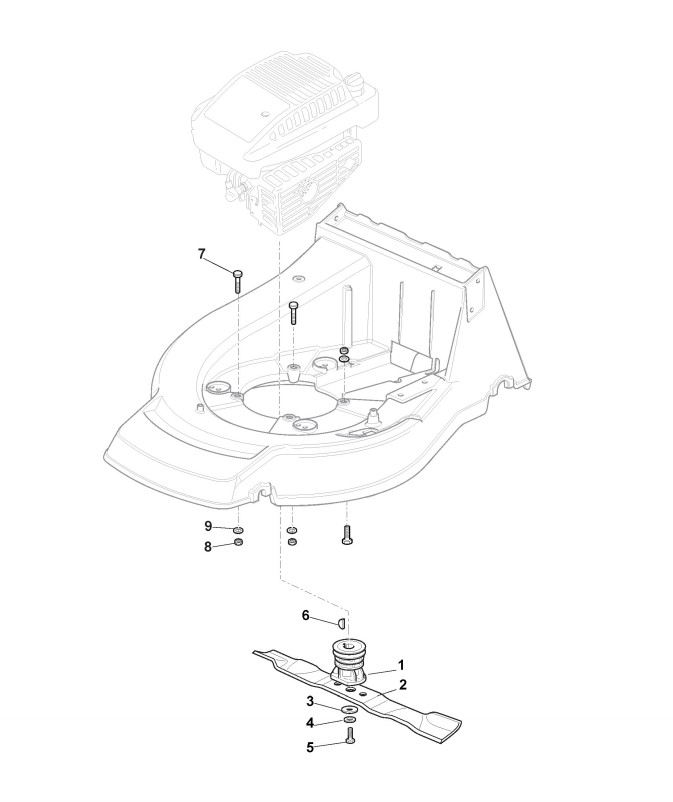 7
9
8
6
1
2
3
4
5