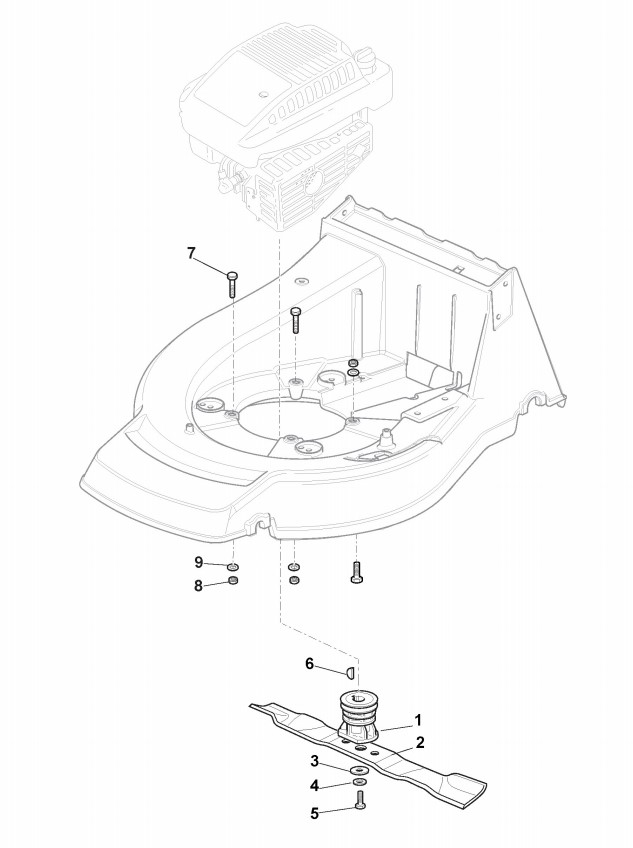 7
9
8
6
1
2
3
4
5