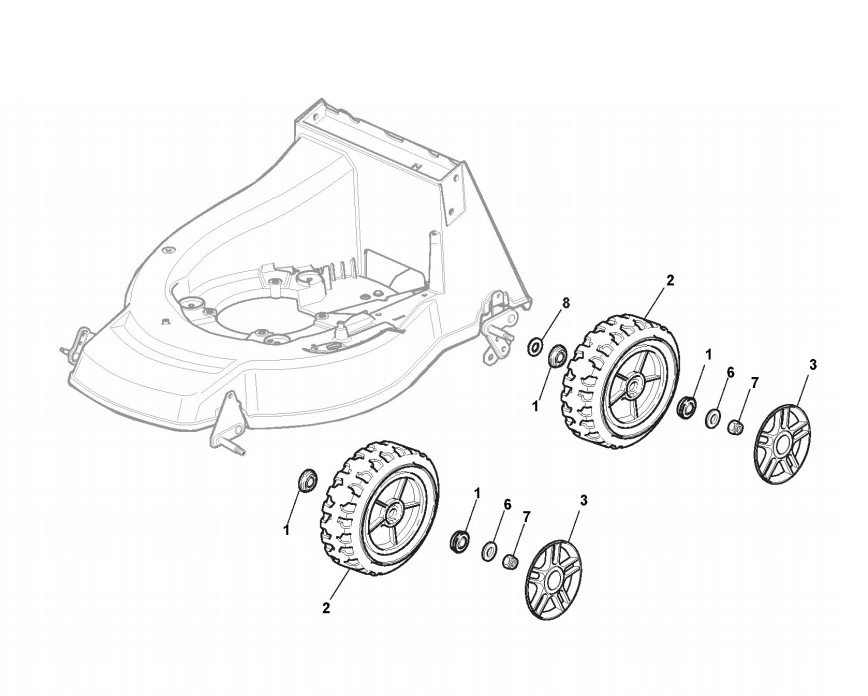 8
2
1
1
6
7
3
1
1
6
7
3
2