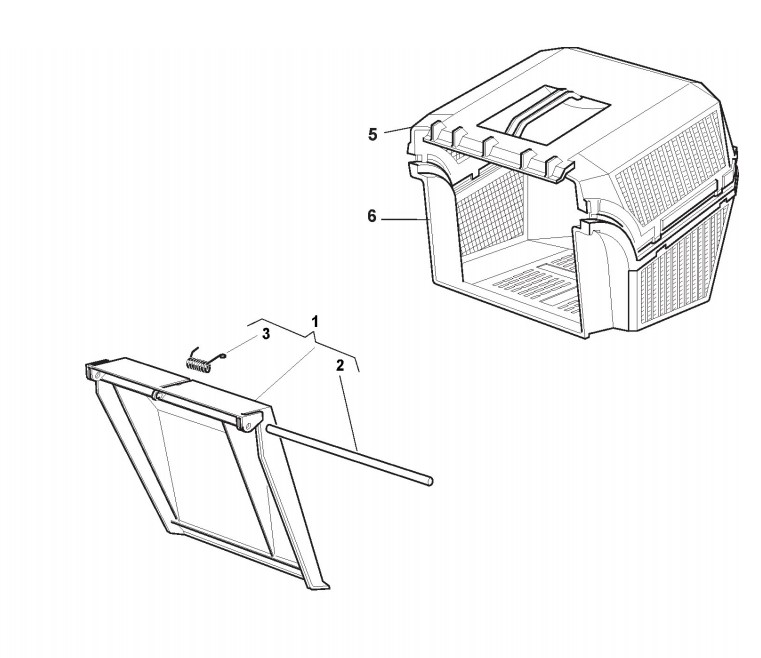 5
6
1
3
2