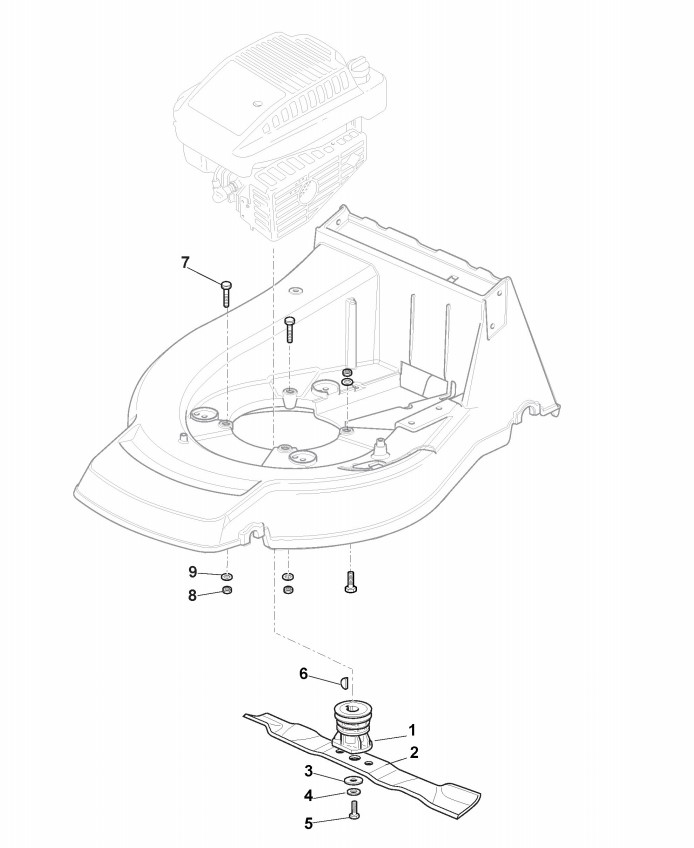 7
9
8
6
1
2
3
4
5