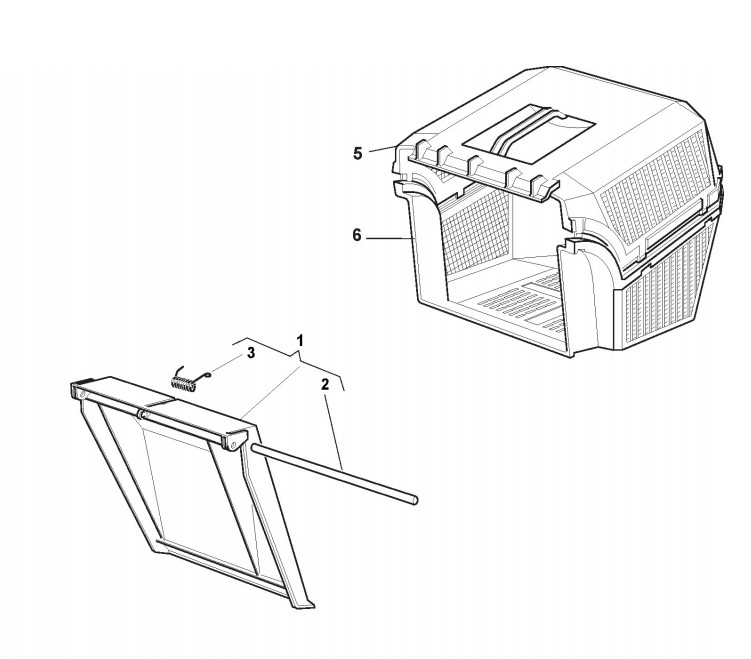 5
6
1
3
2