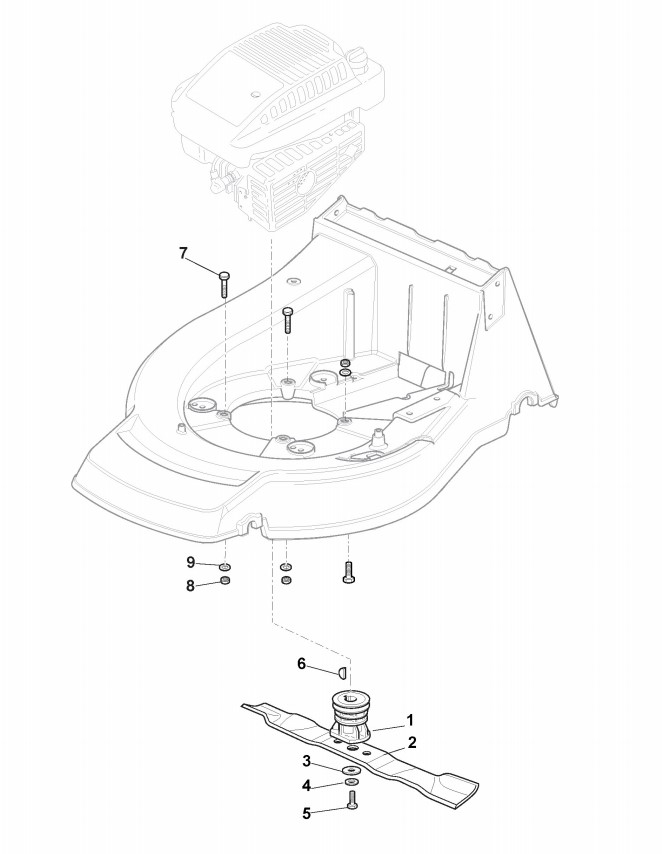 7
9
8
6
1
2
3
4
5