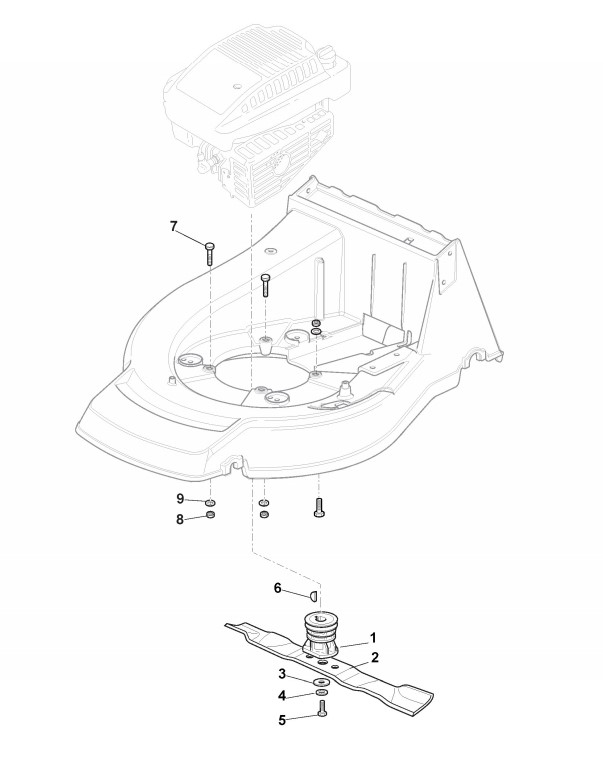 7
9
8
6
1
2
3
4
5