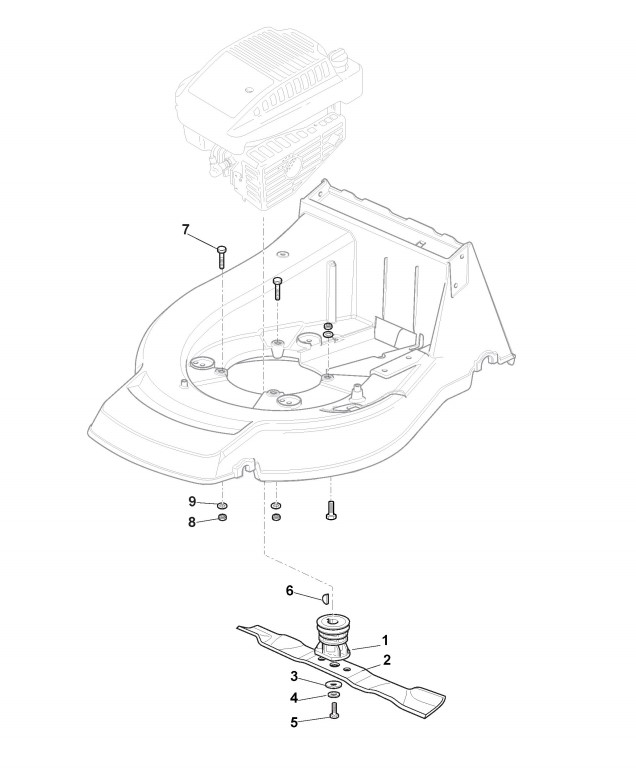 7
9
8
6
1
2
3
4
5