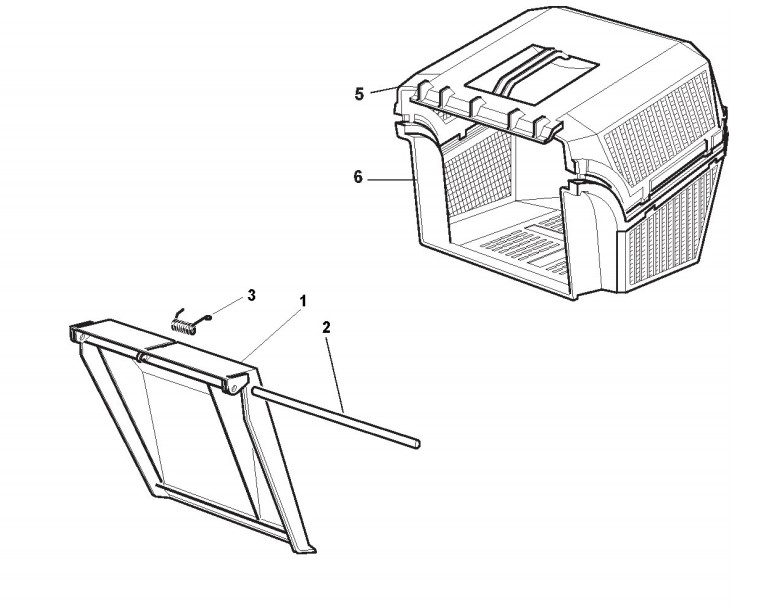 5
6
3
1
2