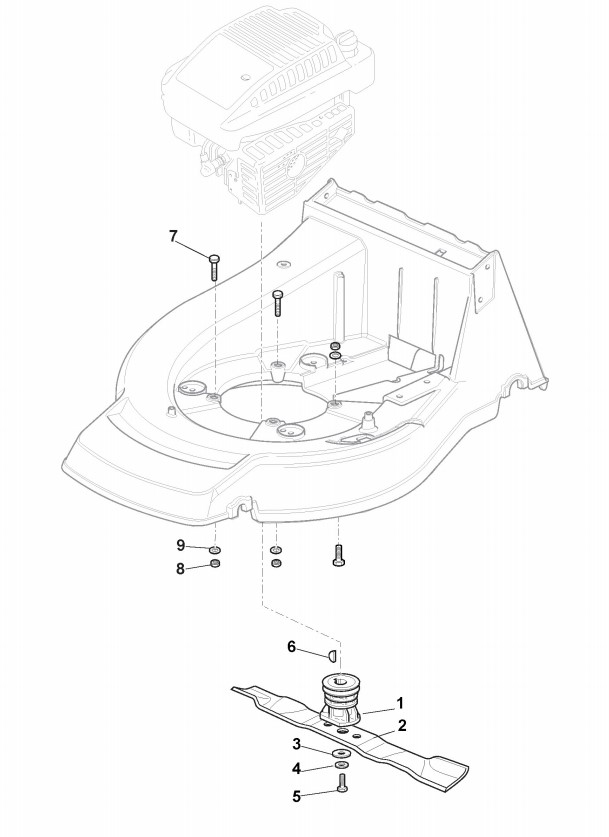 7
9
8
6
1
2
3
4
5