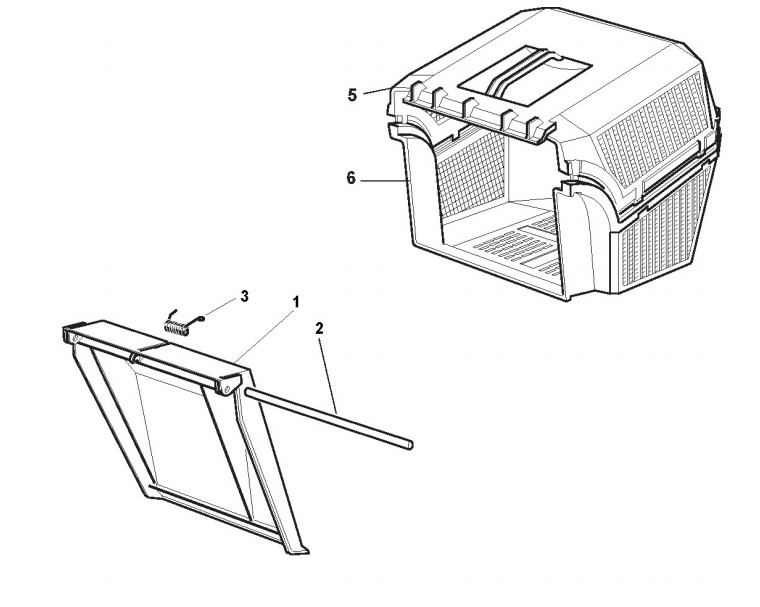 5
6
3
1
2