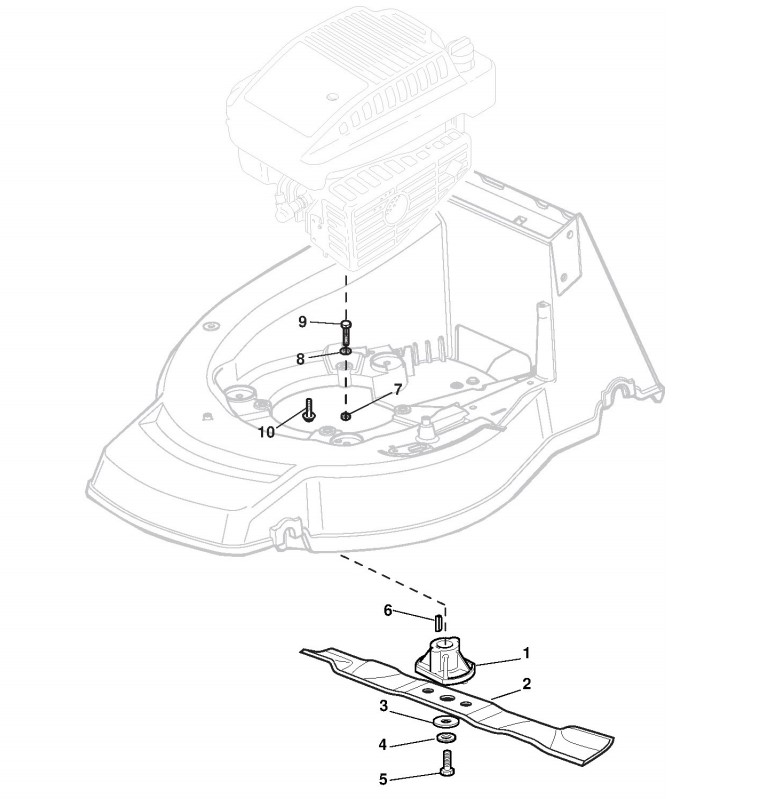 9
8
7
10
6
1
2
3
4
5