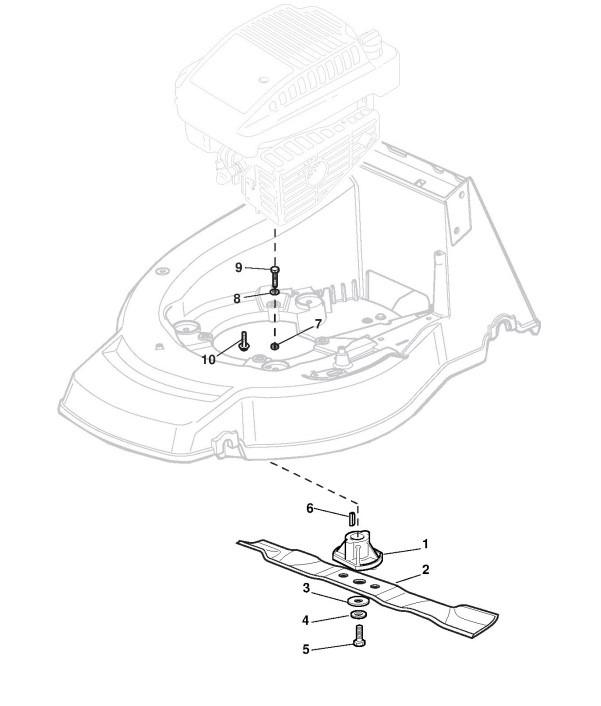 9
8
7
10
6
1
2
3
4
5