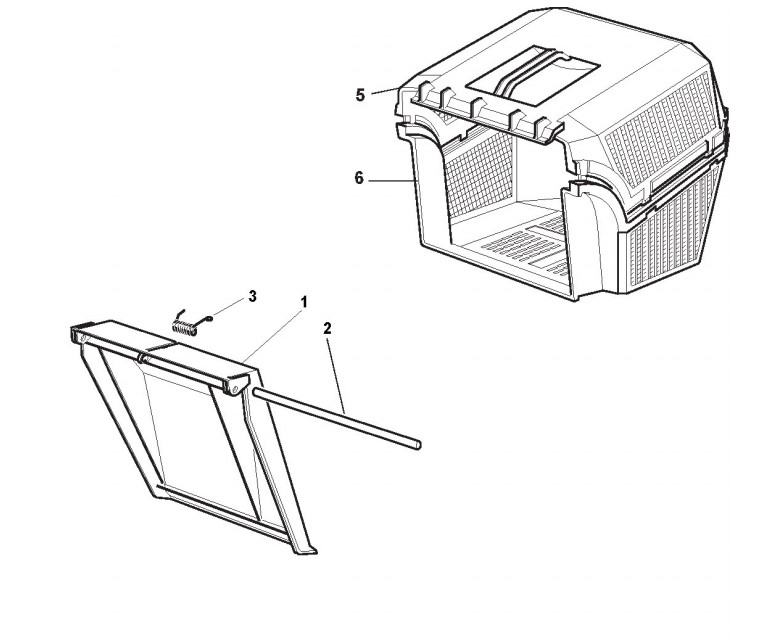 5
6
3
1
2