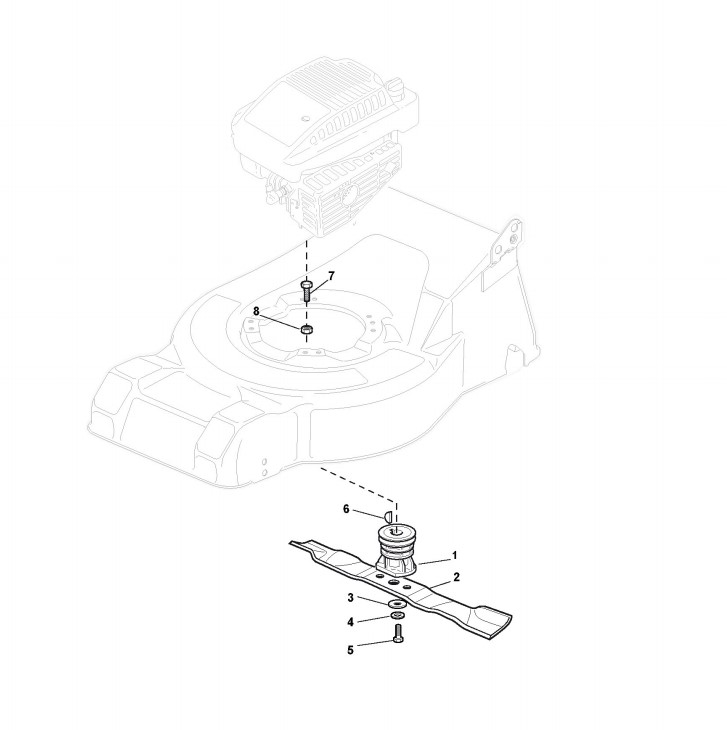 7
8
6
1
2
3
4
5