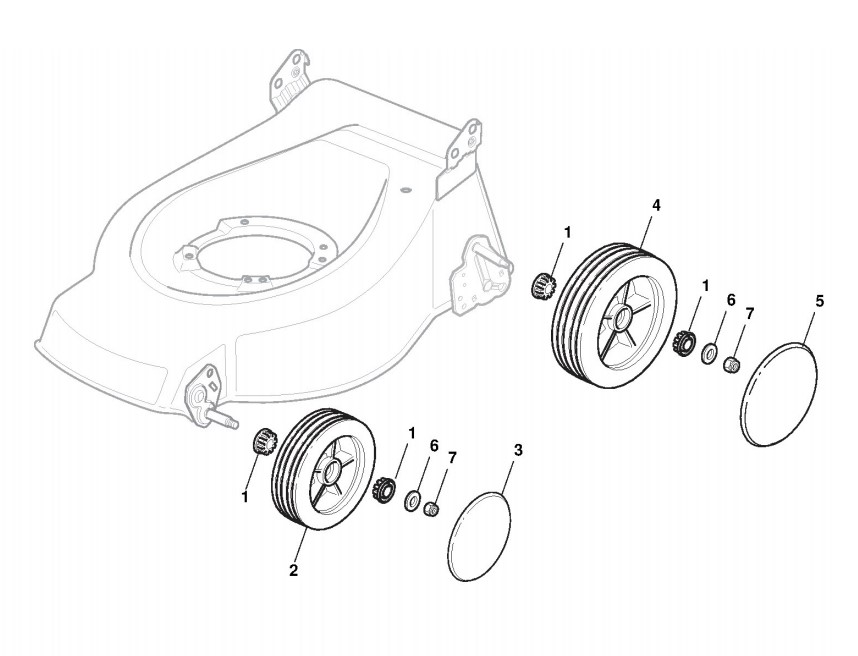 4
1
1
6
7
5
1
6
7
3
1
2