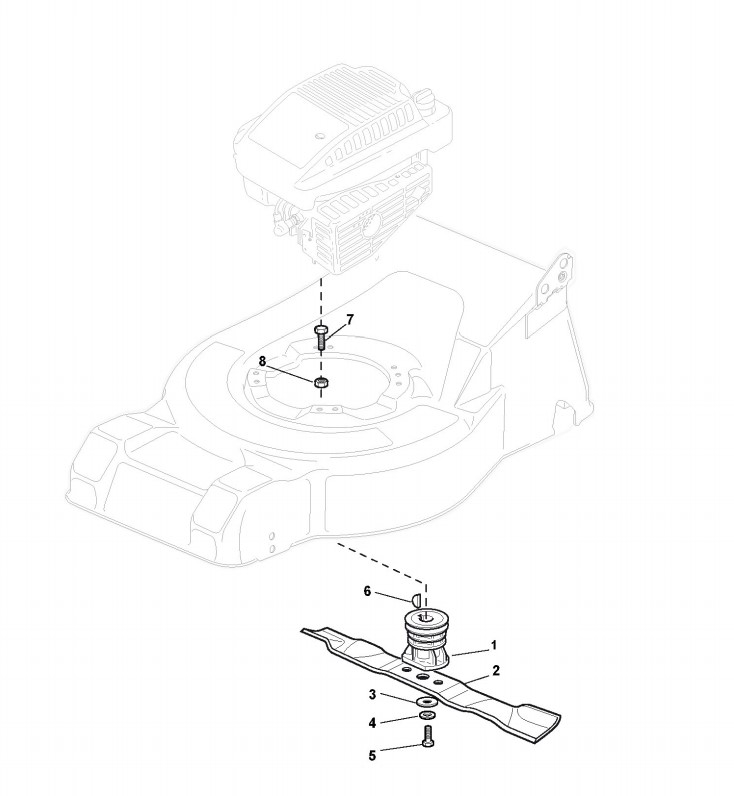 7
8
6
1
2
3
4
5