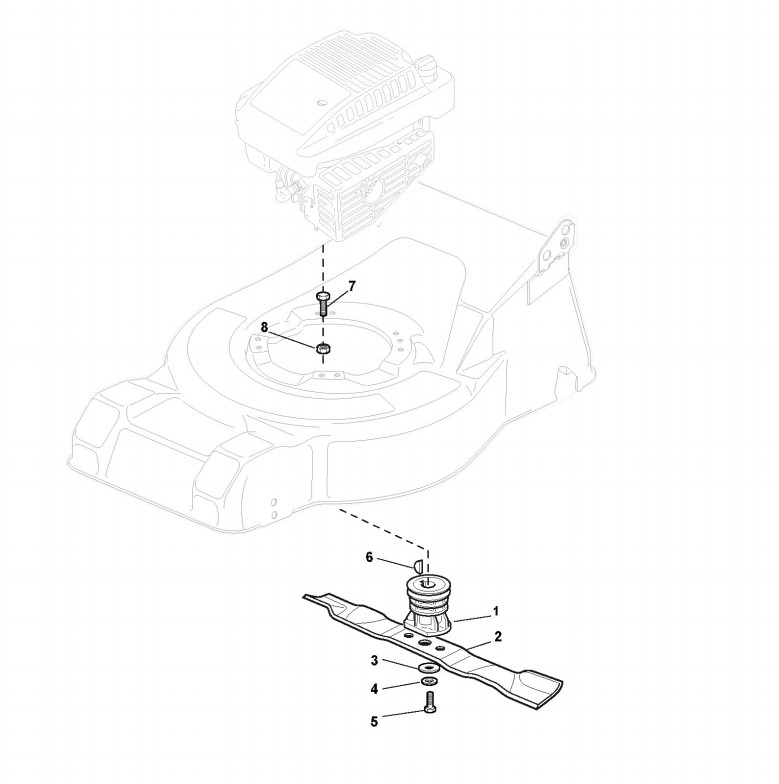 7
8
6
1
2
3
4
5