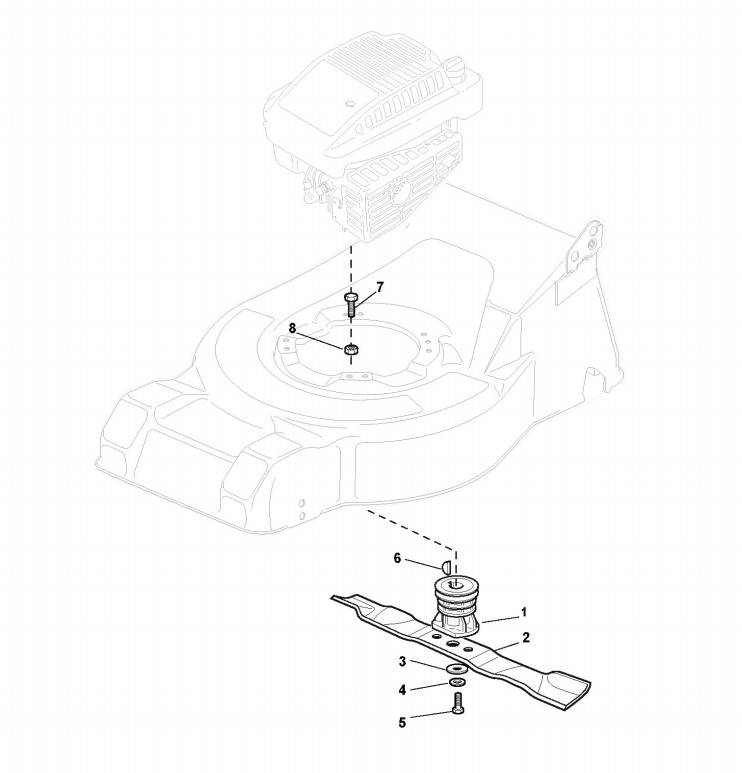 7
8
6
1
2
3
4
5