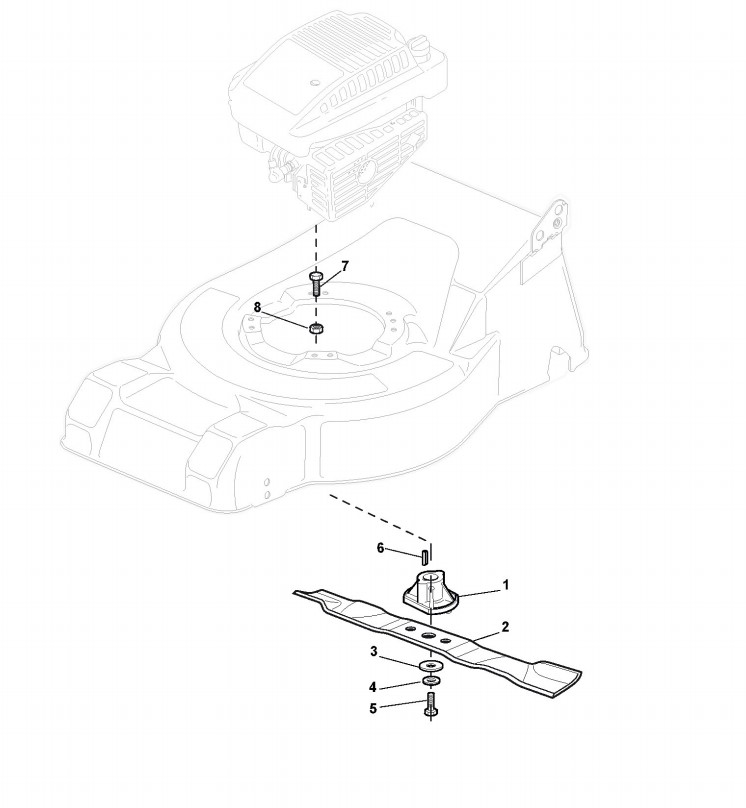 7
8
6
1
2
3
4
5