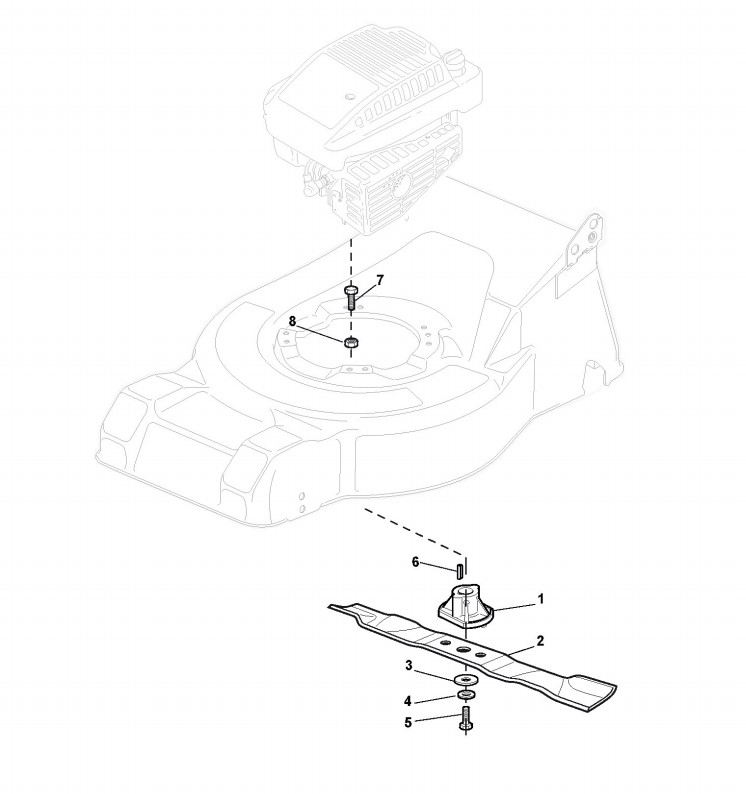 7
8
6
1
2
3
4
5