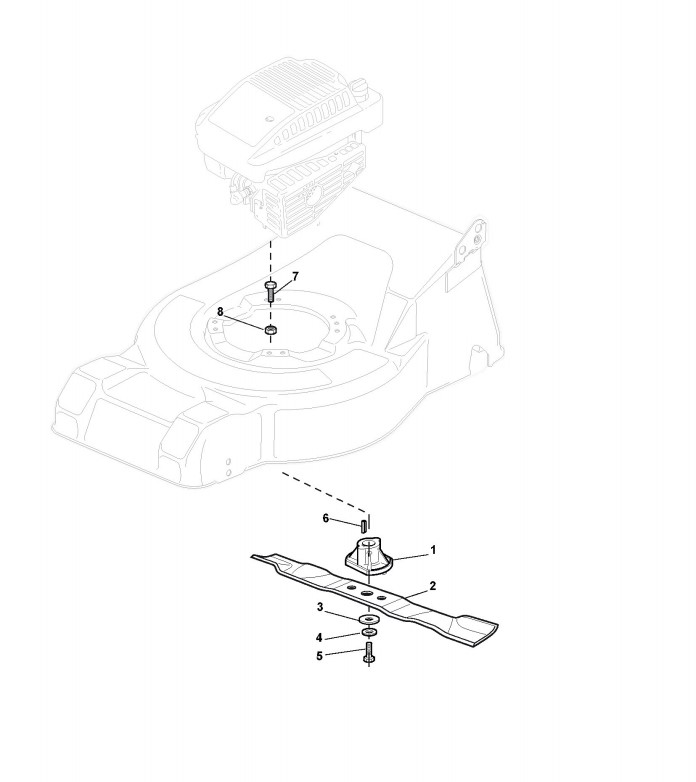 7
8
6
1
2
3
4
5