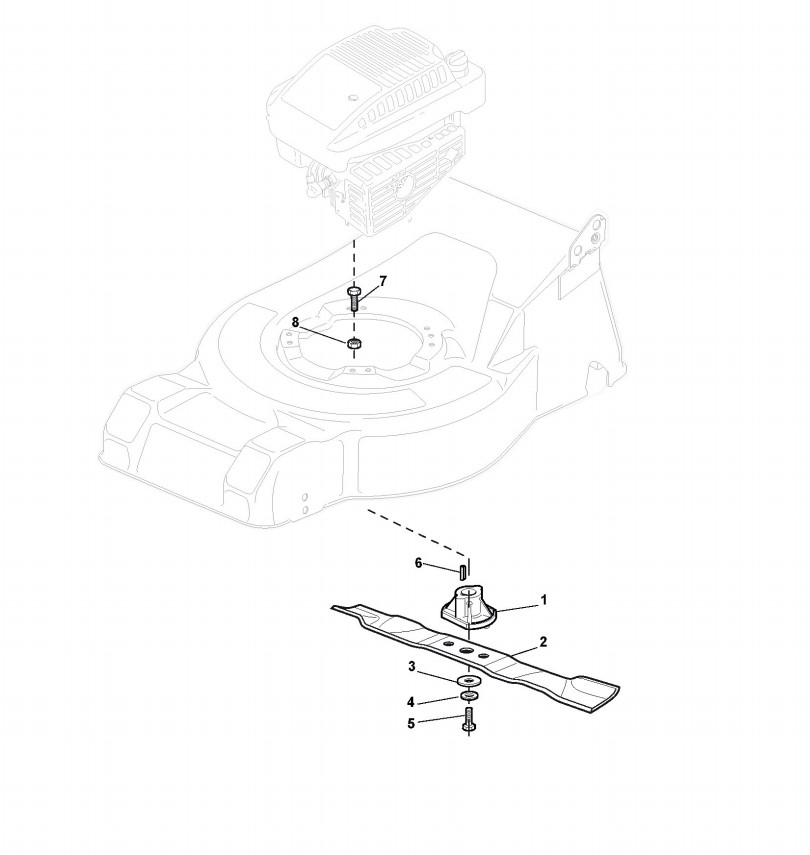 7
8
6
1
2
3
4
5