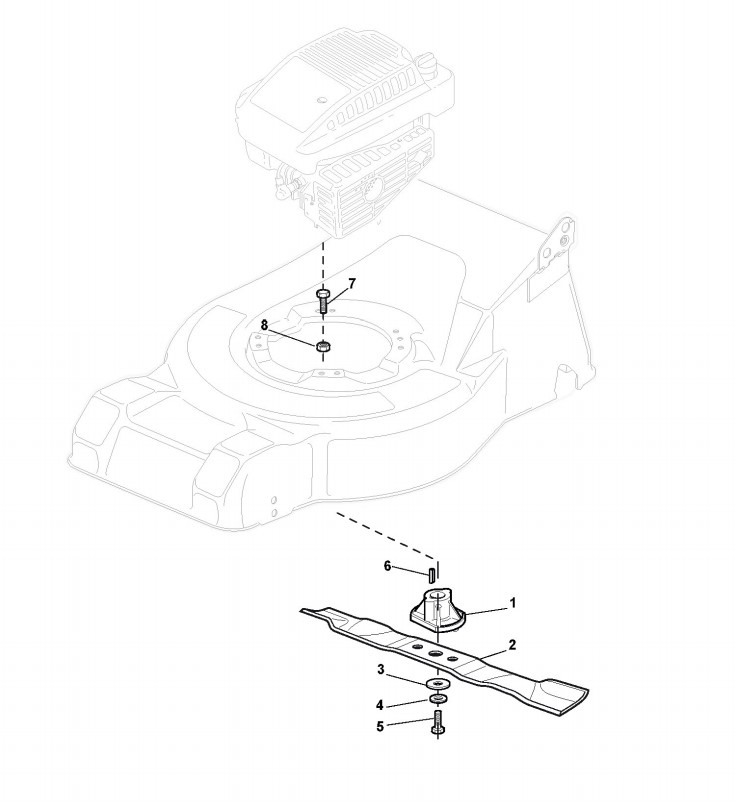 7
8
6
1
2
3
4
5