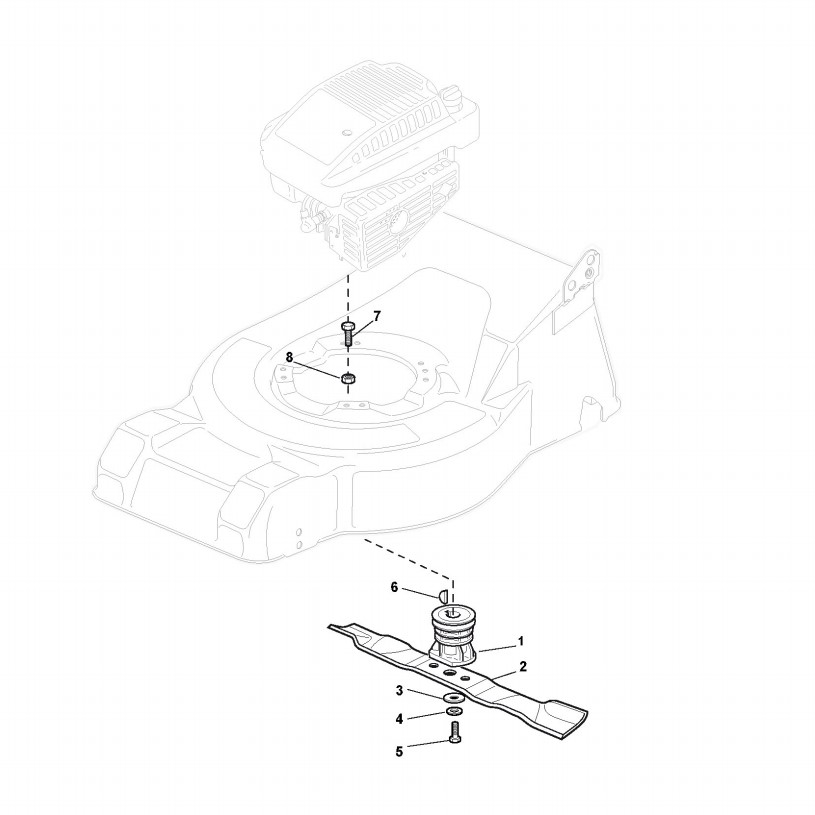 7
8
6
1
2
3
4
5