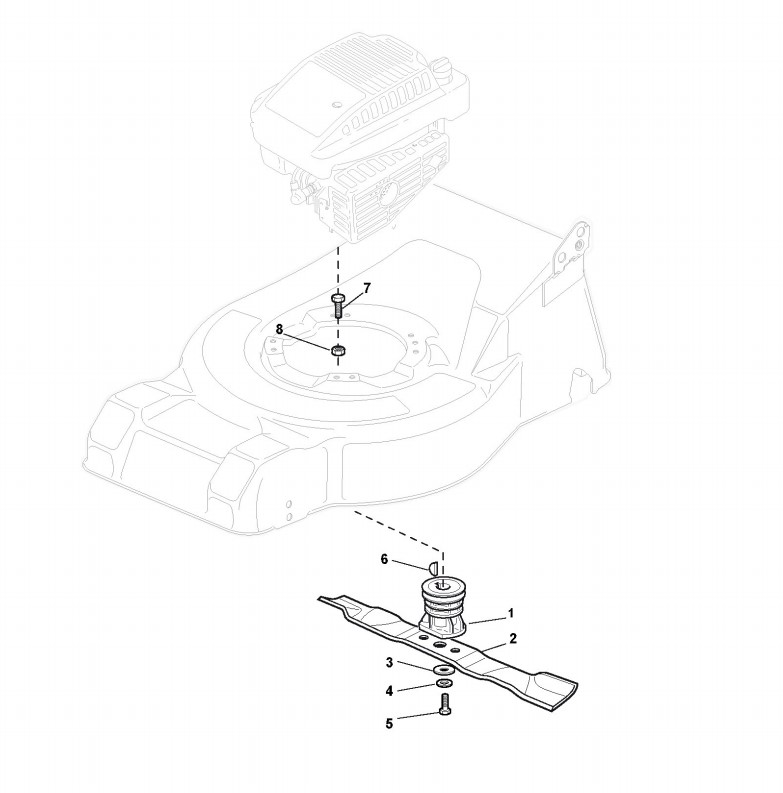 7
8
6
1
2
3
4
5