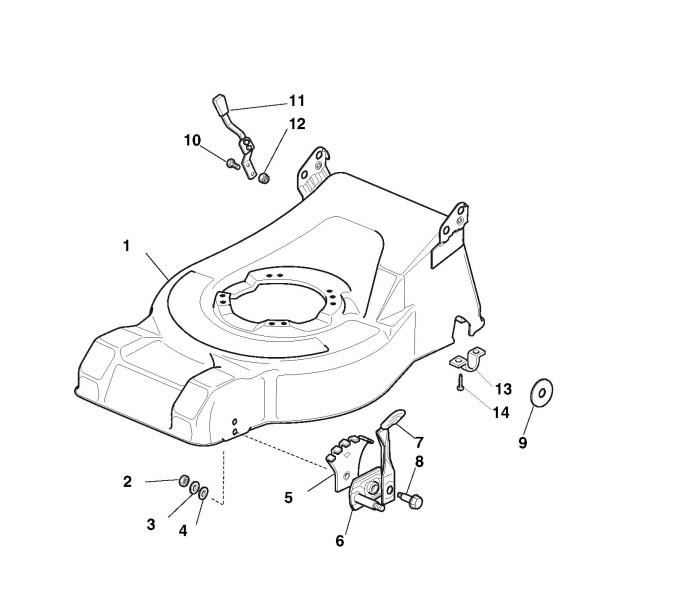 11
12
10
1
13
14
9
7
8
2
5
3
4
6