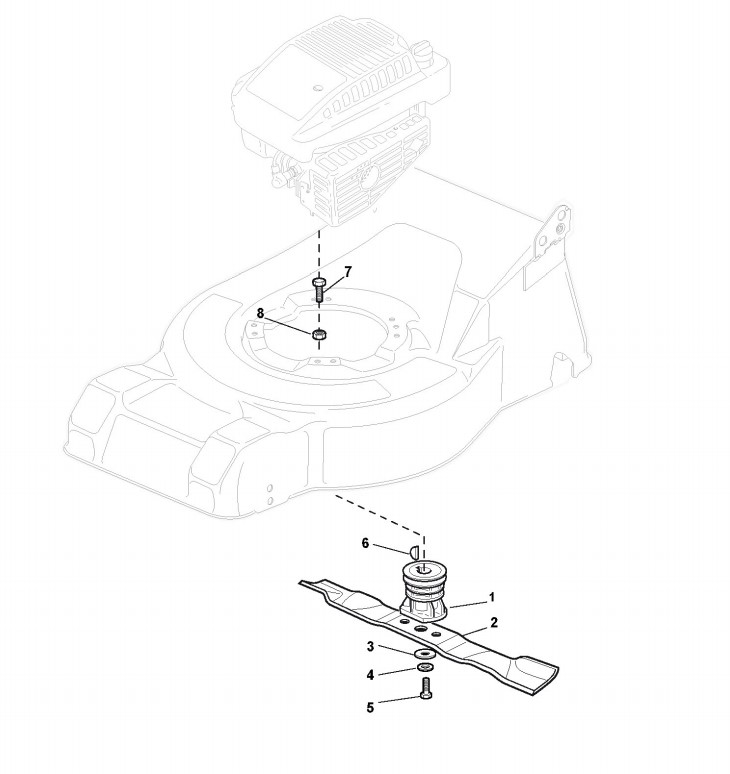 7
8
6
1
2
3
4
5