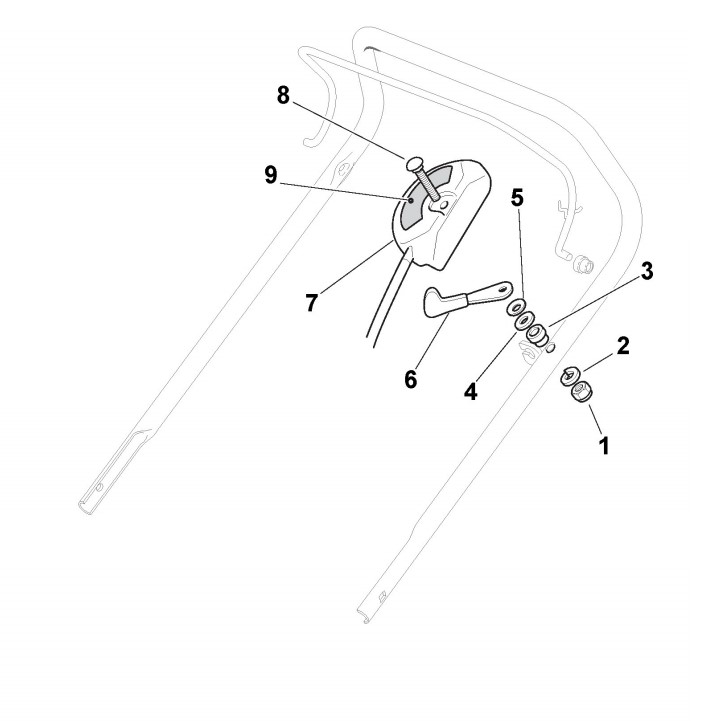 8
9
5
3
7
2
6
4
1