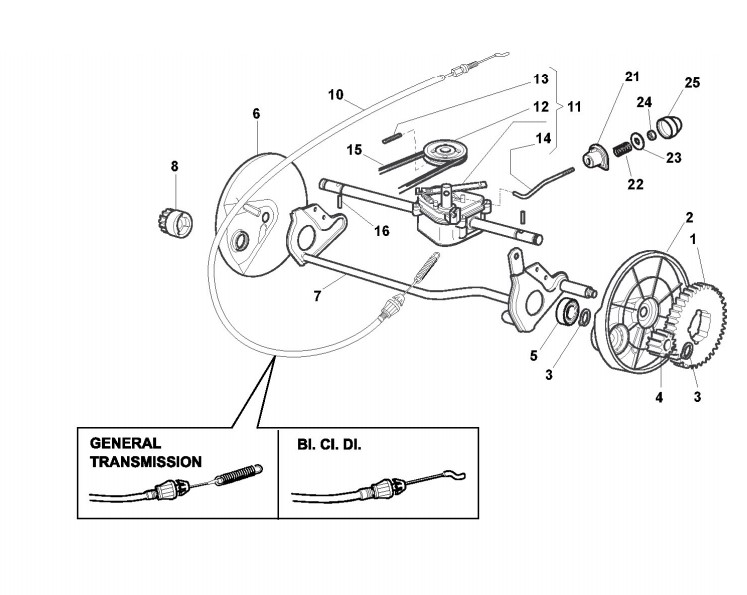 10
13
12
11
21
25
24
6
15
14
23
22
8
16
2
1
7
5
3
4
3
GENERAL TRANSMISSION
BI. CI. DI.