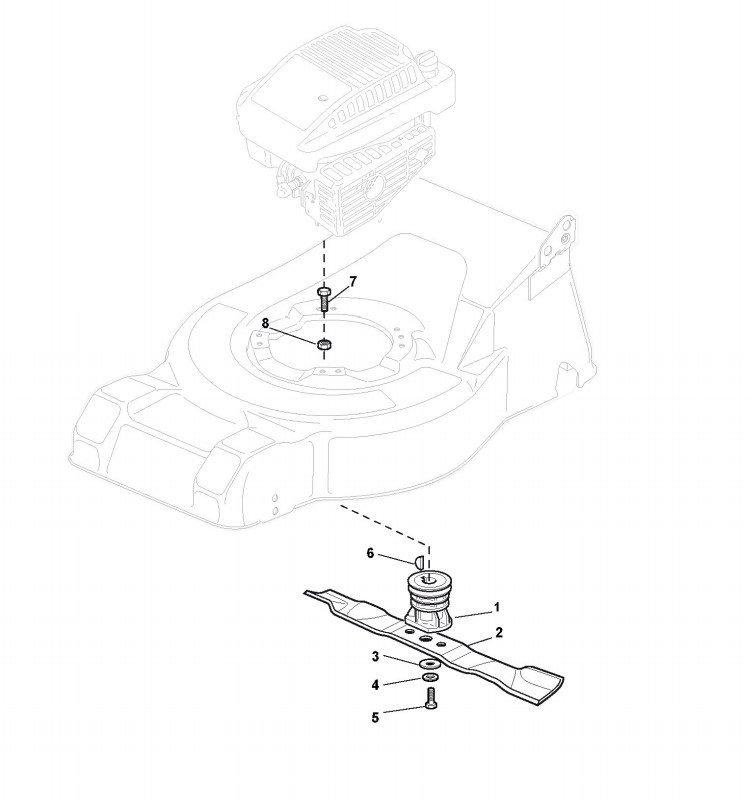 7
8
6
1
2
3
4
5