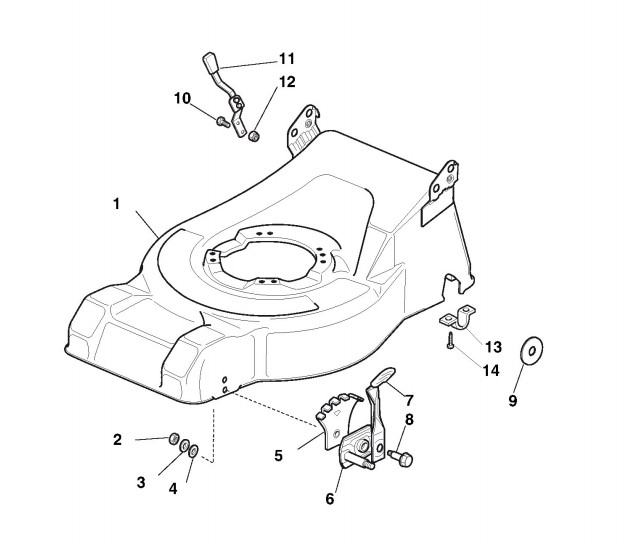 11
12
10
1
13
14
9
7
8
5
6
2
3
4