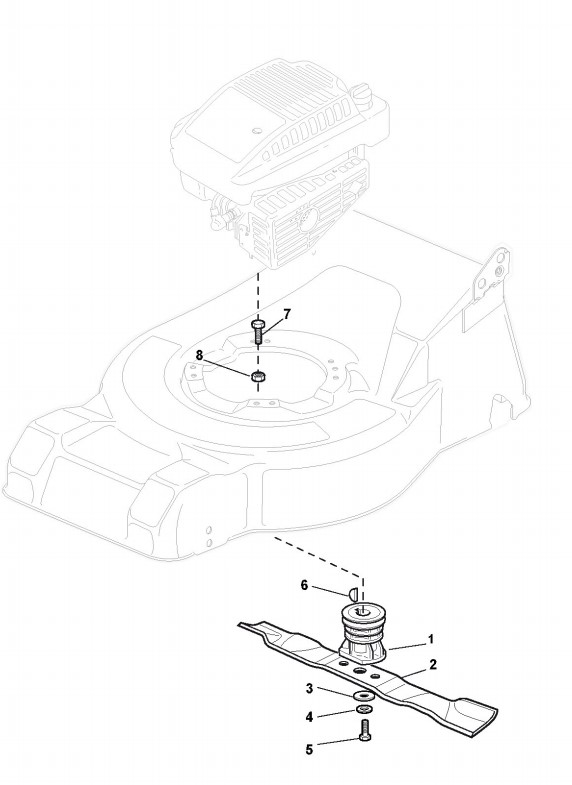 7
8
6
1
2
3
4
5