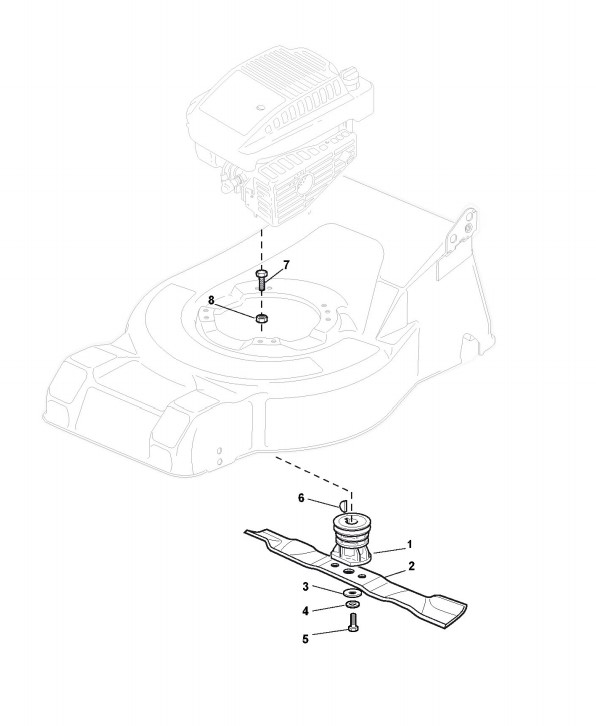 7
8
6
1
2
3
4
5