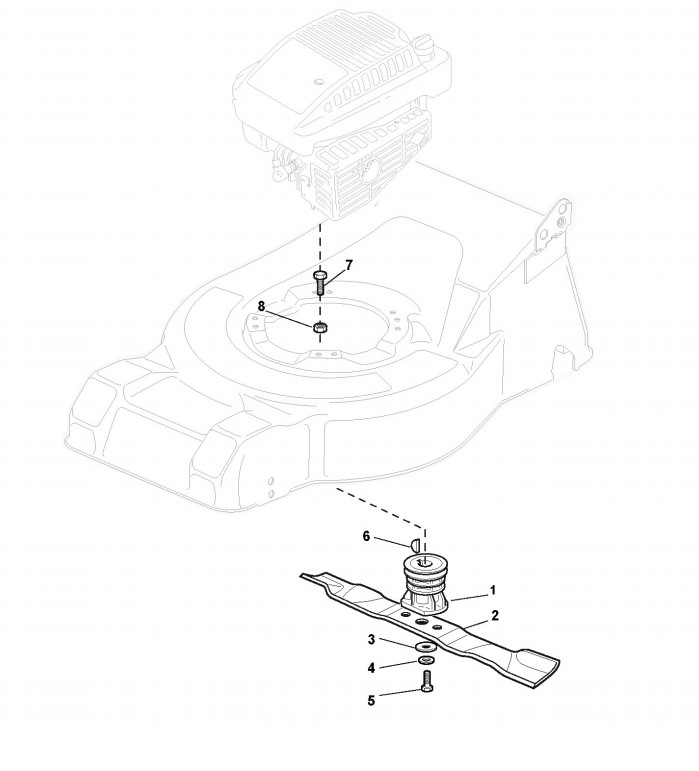 7
8
6
1
2
3
4
5