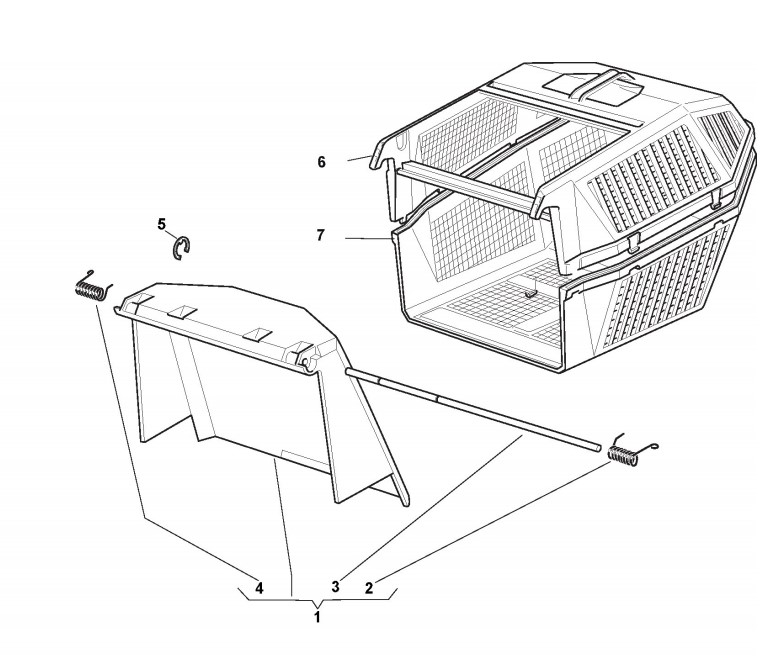 6
7
5
4
3
2
1