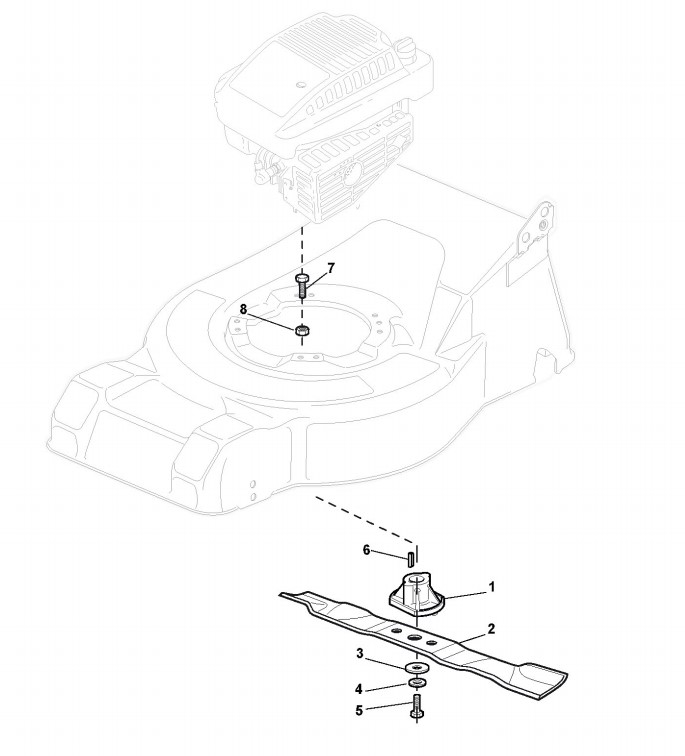 7
8
6
1
2
3
4
5