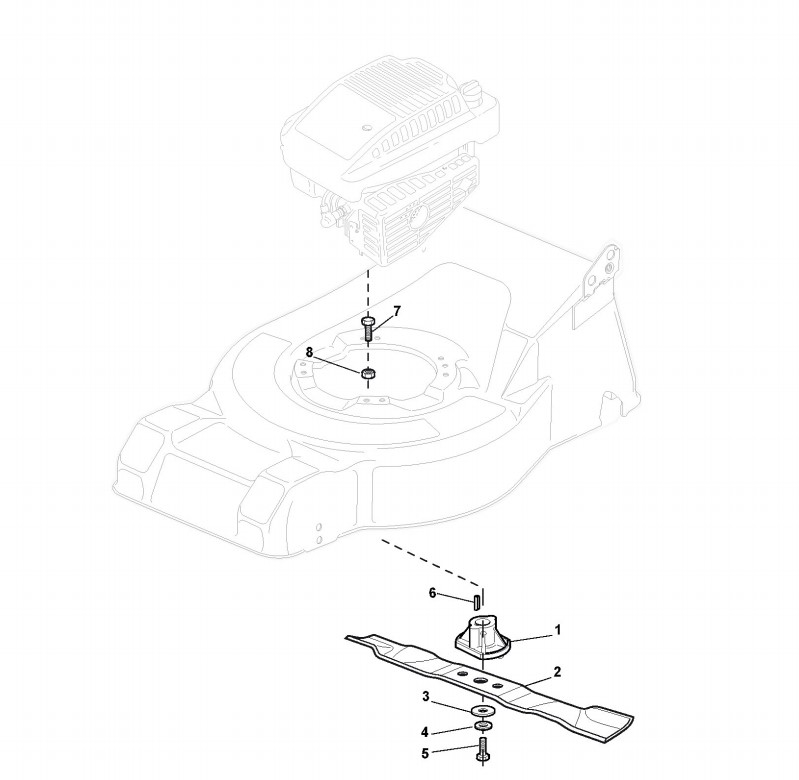 7
8
6
1
2
3
4
5