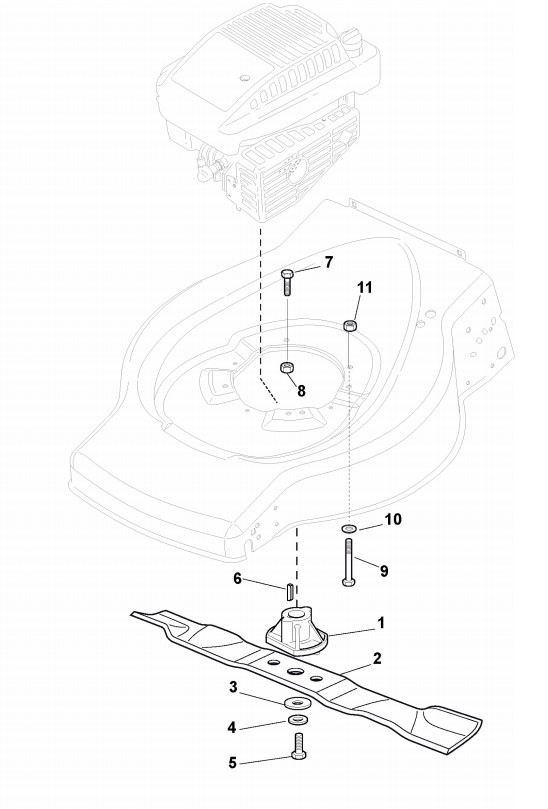 7
11
8
10
9
6
1
2
3
4
5