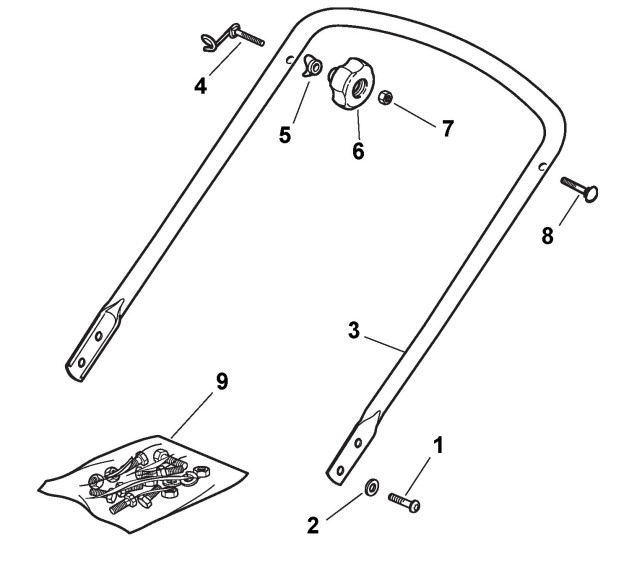 4
5
6
7
8
3
9
1
2