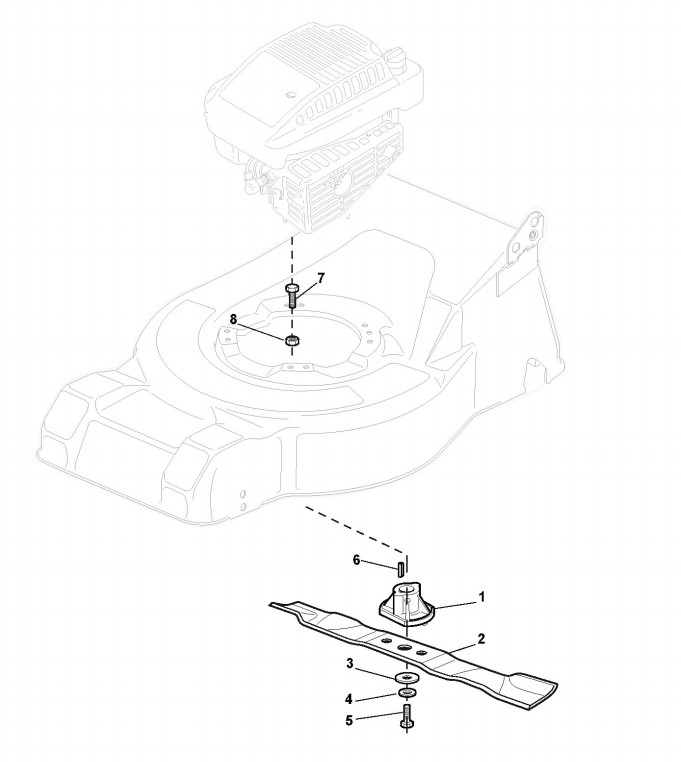 7
8
6
1
2
3
4
5