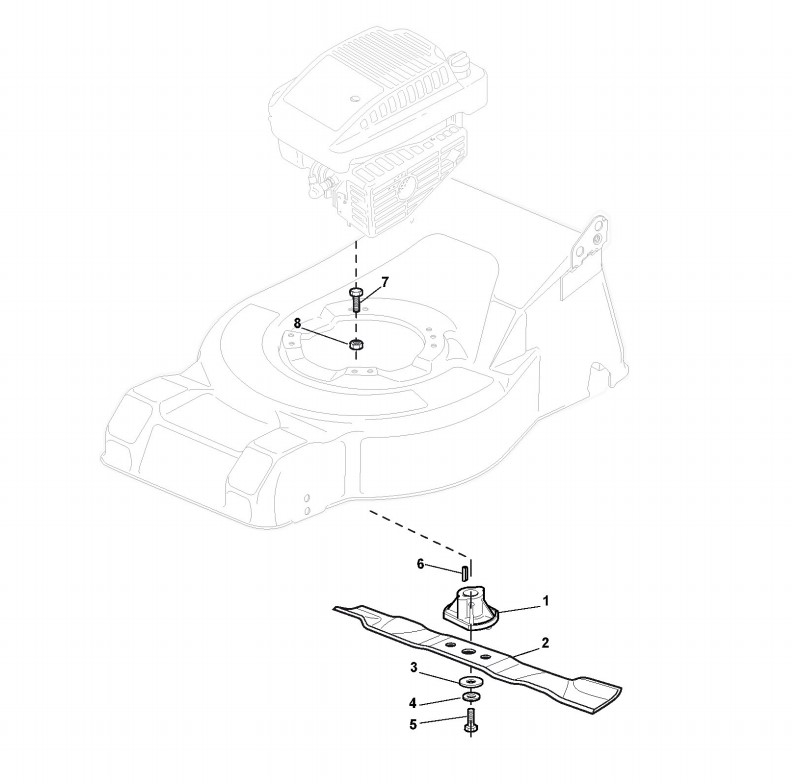 7
8
6
1
2
3
4
5