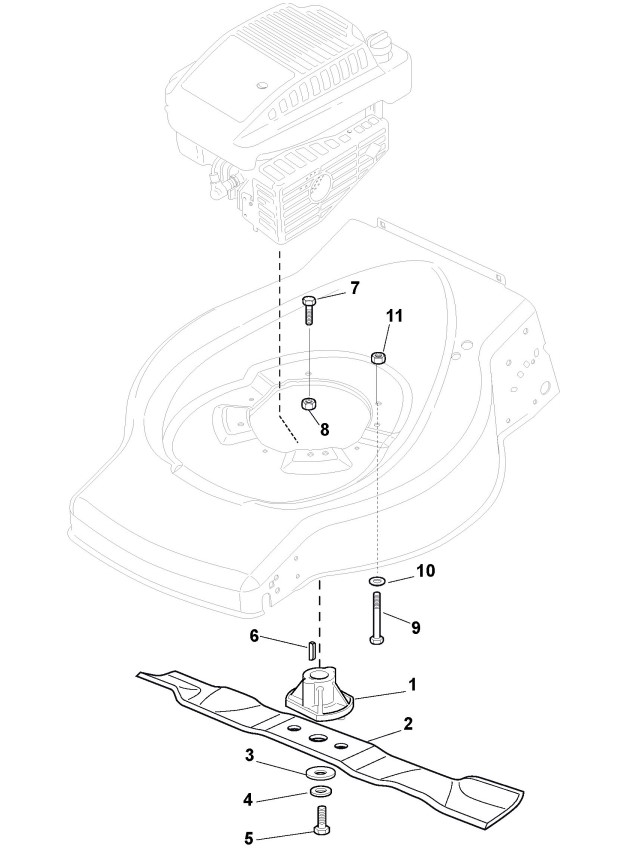 7
11
8
10
9
6
1
2
3
4
5