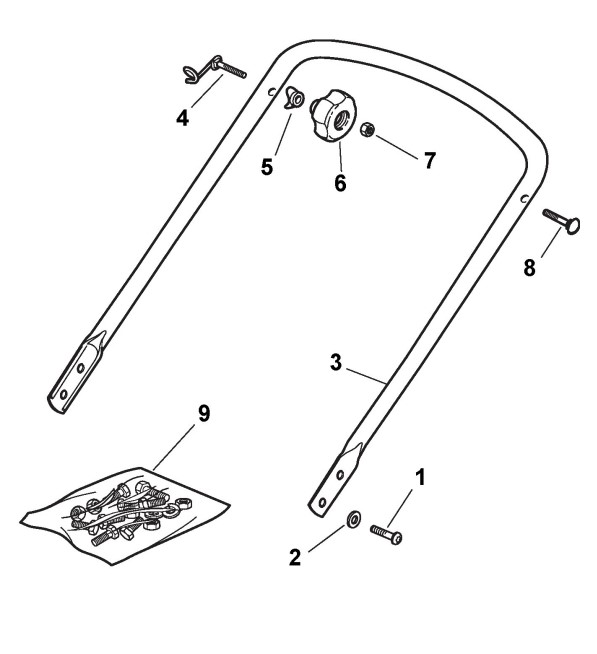 4
5
6
7
8
3
9
1
2