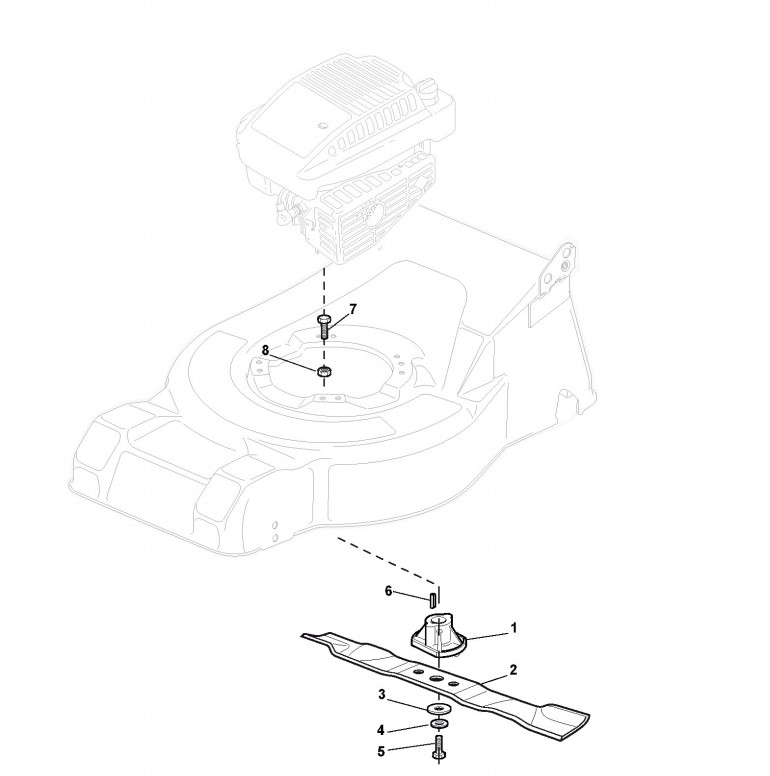 7
8
6
1
2
3
4
5